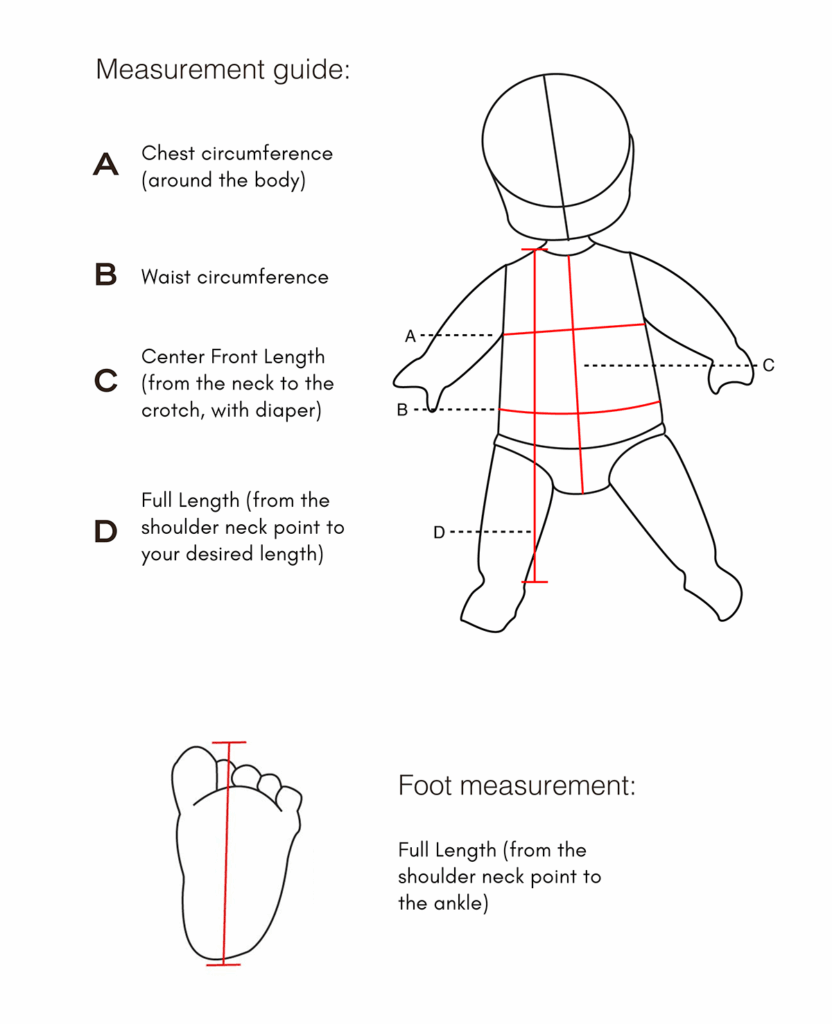 Measurement guide:

A Chest circumference (around the body)

B Waist circumference

C Center Front Length (from the neck to the crotch, with diaper)

D Full Length (from the shoulder neck point to your desired length)

A

B

C

D

Foot measurement:

Full Length (from the shoulder neck point to the ankle)